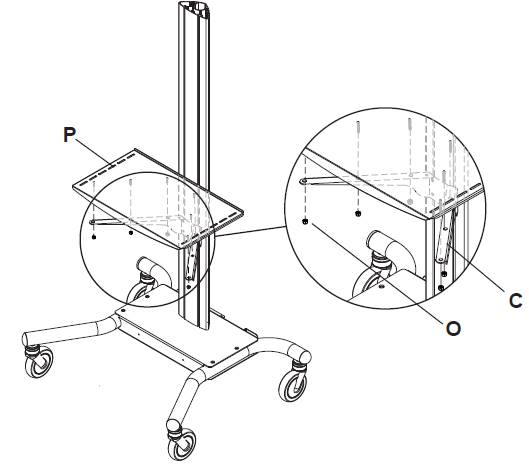 P

C

O